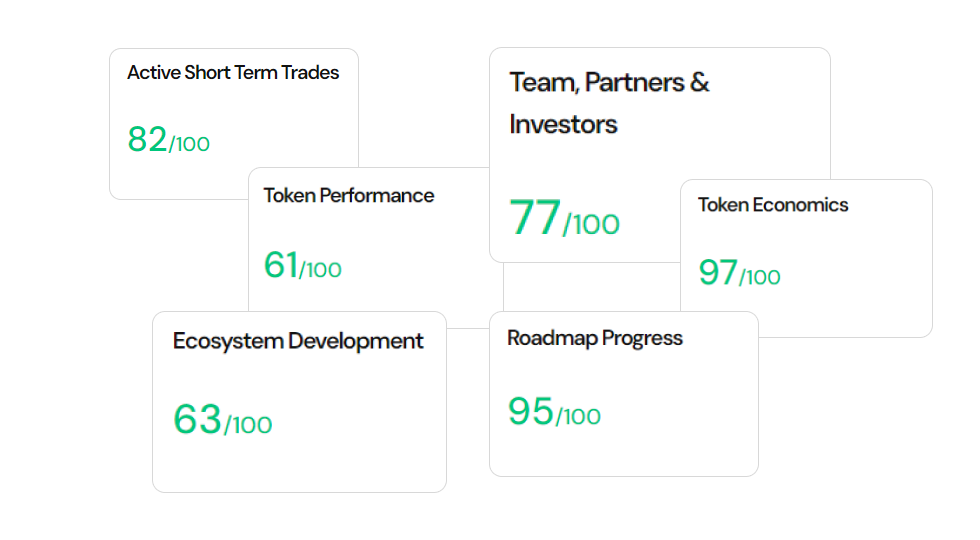 Active Short Term Trades

82/100

Team, Partners & Investors

77/100

Token Performance

61/100

Token Economics

97/100

Ecosystem Development

63/100

Roadmap Progress

95/100